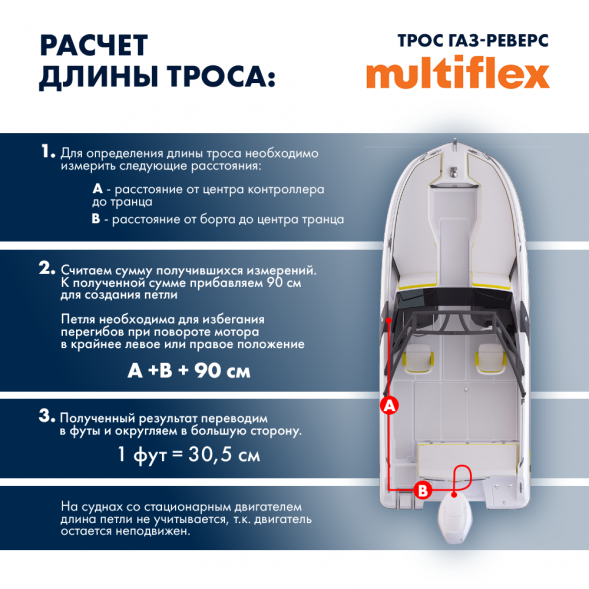 РАСЧЕТ ДЛИНЫ ТРОСА:

ТРОС ГАЗ-РЕВЕРС
multiflex

1. Для определения длины троса необходимо измерить следующие расстояния:

A - расстояние от центра контроллера до транца
B - расстояние от борта до центра транца

2. Считаем сумму получившихся измерений. К полученной сумме прибавляем 90 см для создания петли

Петля необходима для избегания перегибов при повороте мотора в крайнее левое или правое положение

A +B + 90 см

3. Полученный результат переводим в футы и округляем в большую сторону.

1 фут = 30,5 см

На суднах со стационарным двигателем длина петли не учитывается, т.к. двигатель остается неподвижен.

A
B