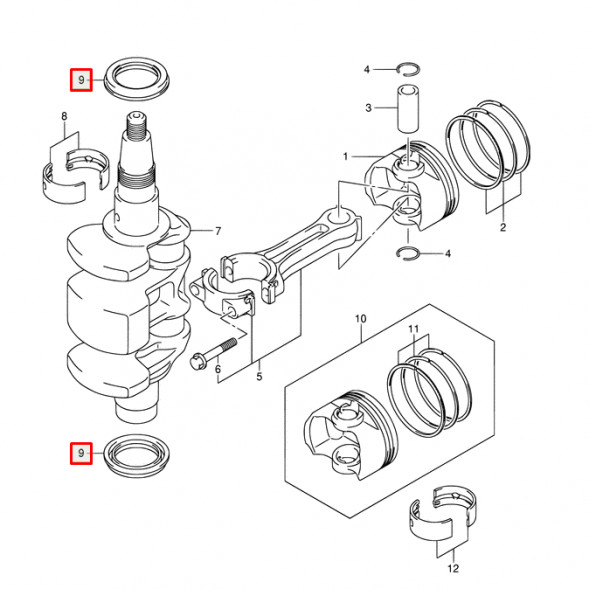 9
4
3
8
1
2
7
4
10
11
6
5
9
12