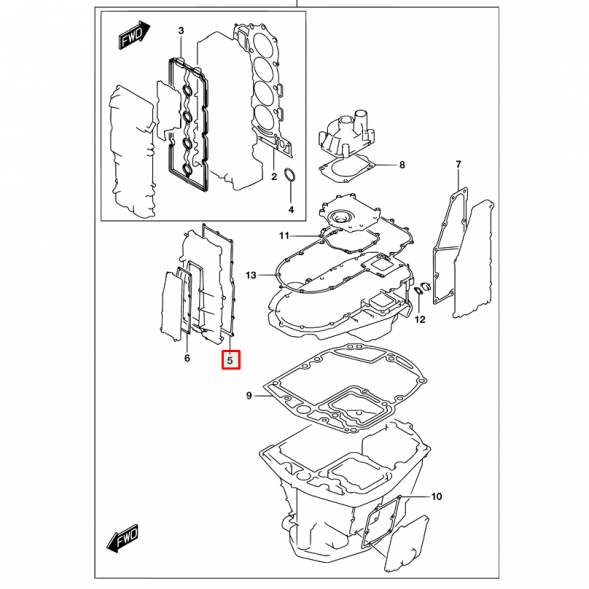 FWD
3
2
4
8
7
11
13
12
6
5
9
10
FWD