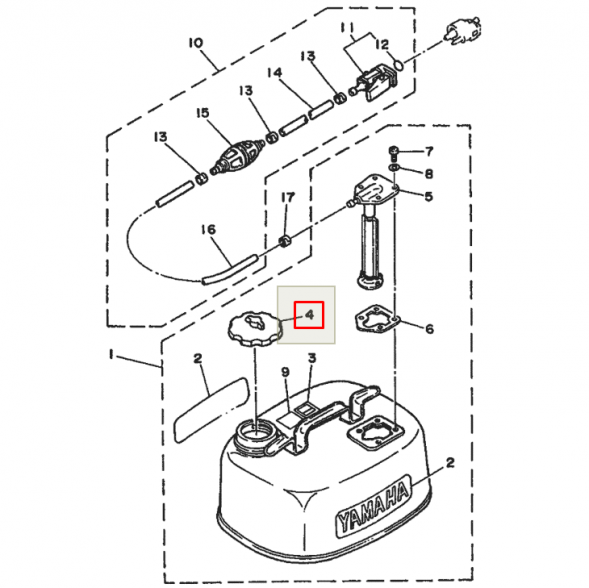 10
11
12
13
14
13
15
13
7
8
5
17
16
4
6
1
2
9
3
2
YAMAHA