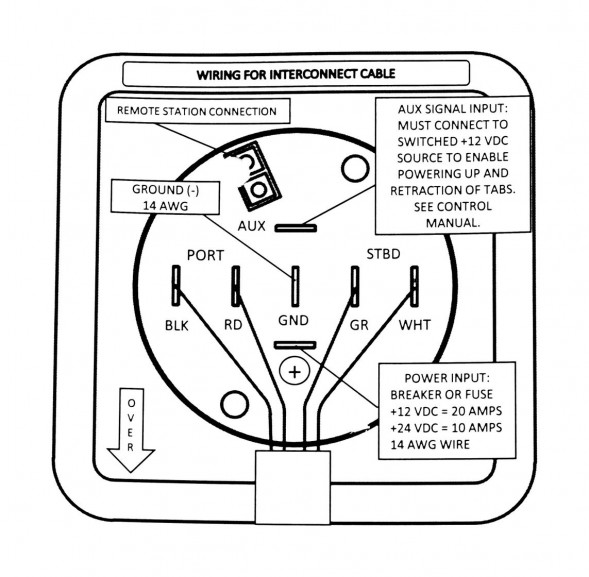 WIRING FOR INTERCONNECT CABLE

REMOTE STATION CONNECTION

AUX SIGNAL INPUT: MUST CONNECT TO SWITCHED +12 VDC SOURCE TO ENABLE POWERING UP AND RETRACTION OF TABS. SEE CONTROL MANUAL.

GROUND (-) 14 AWG

AUX

PORT

STBD

BLK

RD

GND

GR

WHT

+

POWER INPUT: BREAKER OR FUSE +12 VDC = 20 AMPS +24 VDC = 10 AMPS 14 AWG WIRE

OVER