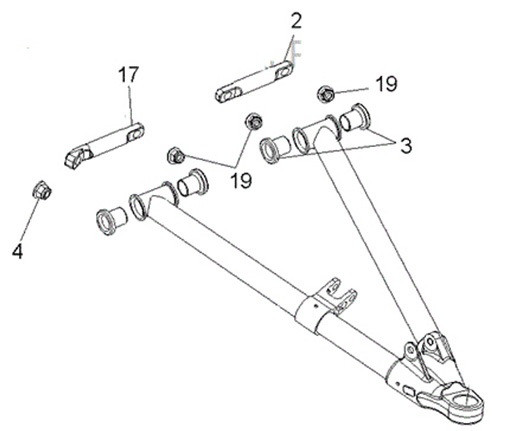 2
17
19
3
19
4