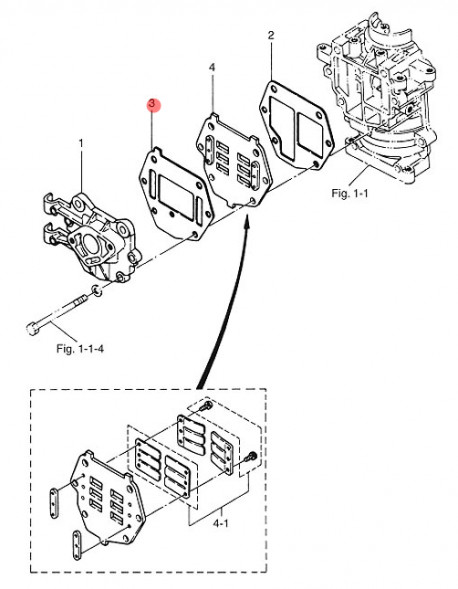 2
4
3
1
Fig. 1-1
Fig. 1-1-4
4-1