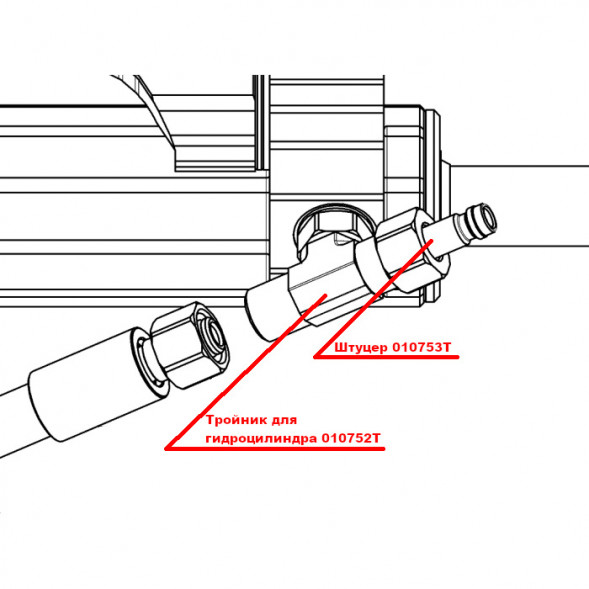 Штуцер 010753Т

Тройник для гидроцилиндра 010752Т