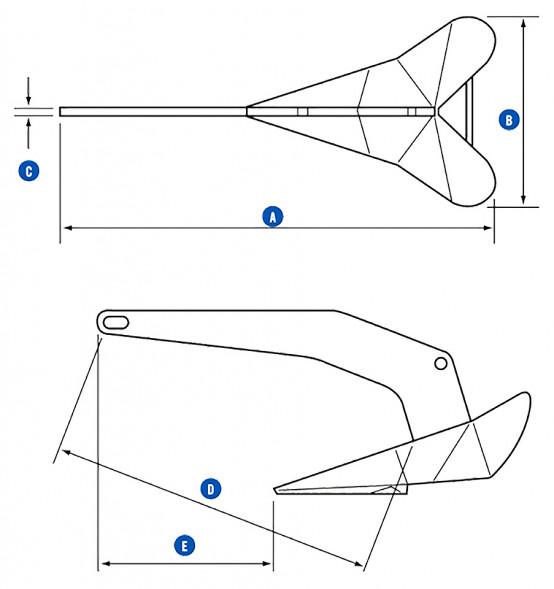 C
B
A
D
E