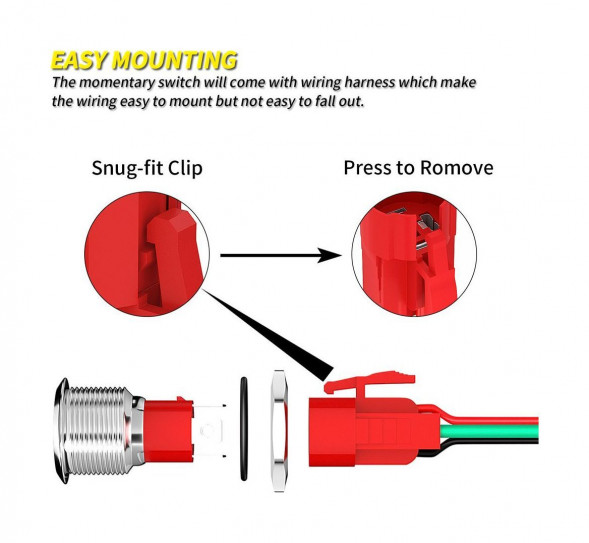 EASY MOUNTING
The momentary switch will come with wiring harness which make the wiring easy to mount but not easy to fall out.

Snug-fit Clip

Press to Romove