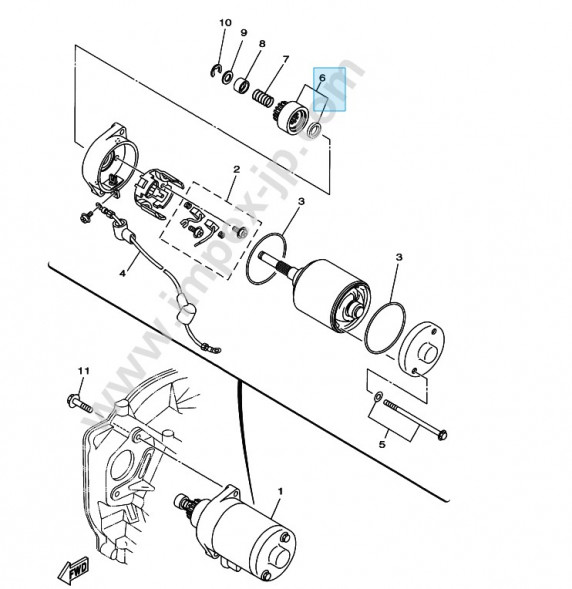 10
9
8
7
6
2
3
3
4
11
5
1
FWD
www.impex-jp.com